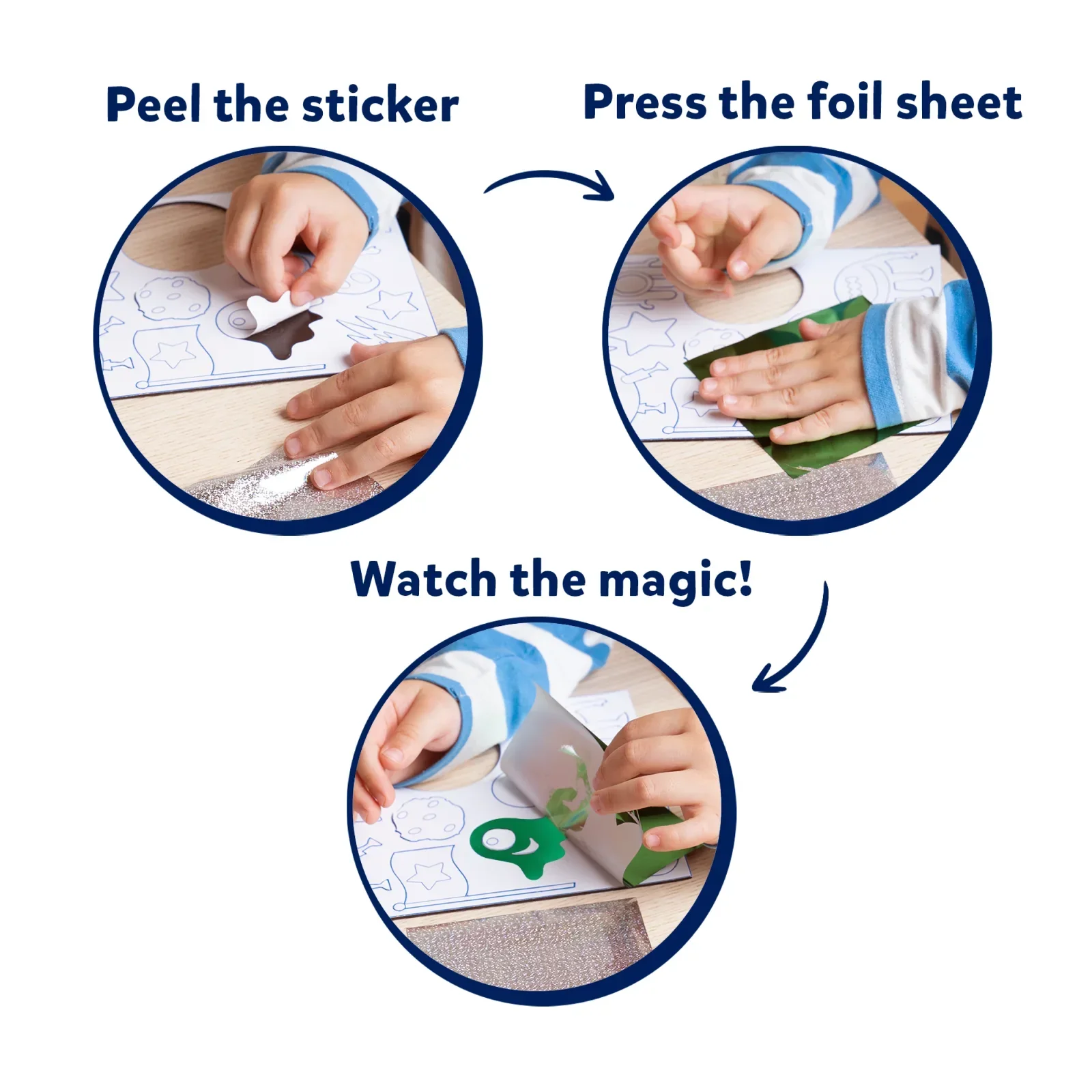 Peel the sticker

Press the foil sheet

Watch the magic!